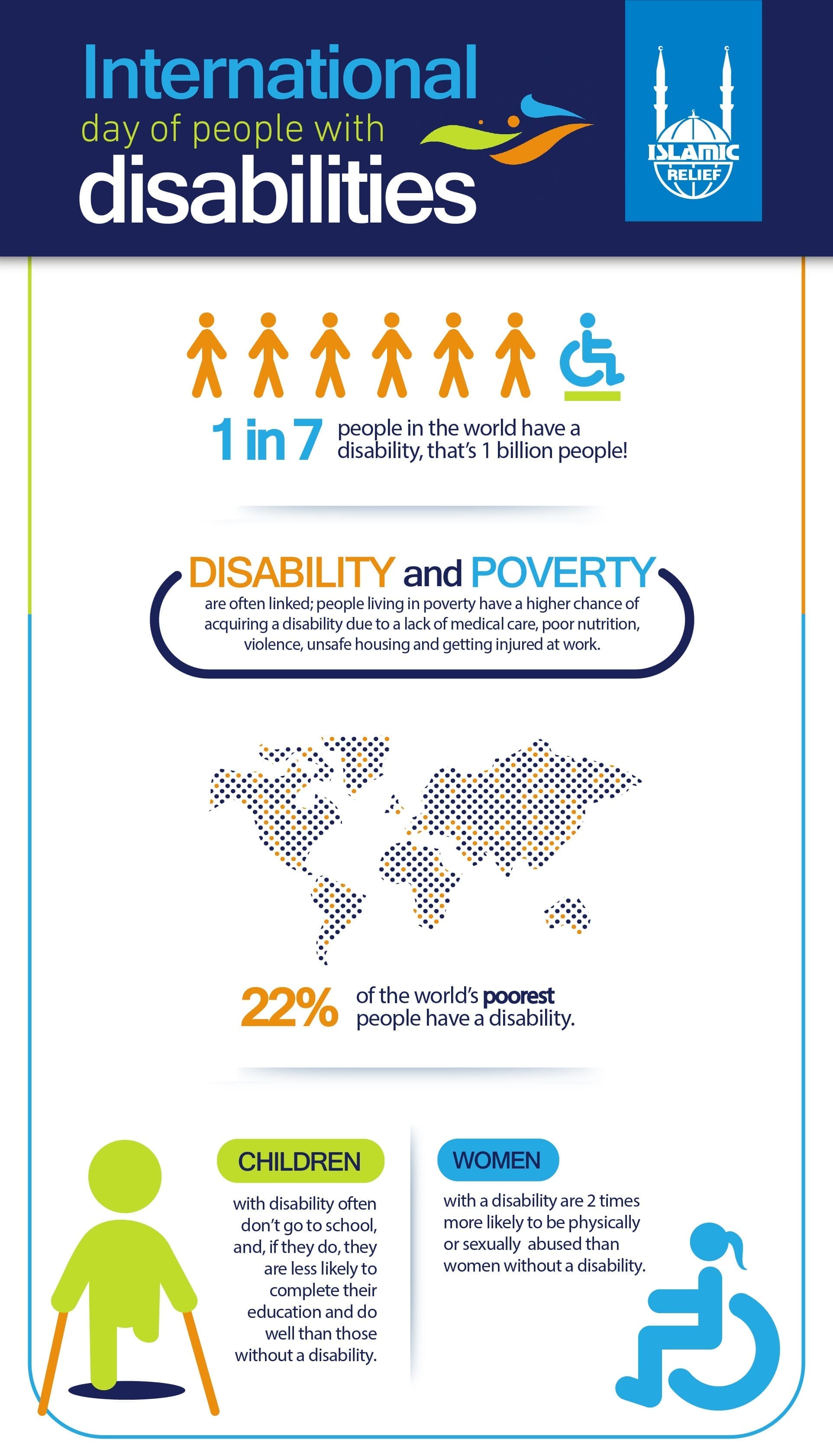 International
day of people with
disabilities

ISLAMIC RELIEF

1 in 7 people in the world have a disability, that's 1 billion people!

DISABILITY and POVERTY
are often linked; people living in poverty have a higher chance of acquiring a disability due to a lack of medical care, poor nutrition, violence, unsafe housing and getting injured at work.

22% of the world's poorest people have a disability.

CHILDREN
with disability often don't go to school, and, if they do, they are less likely to complete their education and do well than those without a disability.

WOMEN
with a disability are 2 times more likely to be physically or sexually abused than women without a disability.