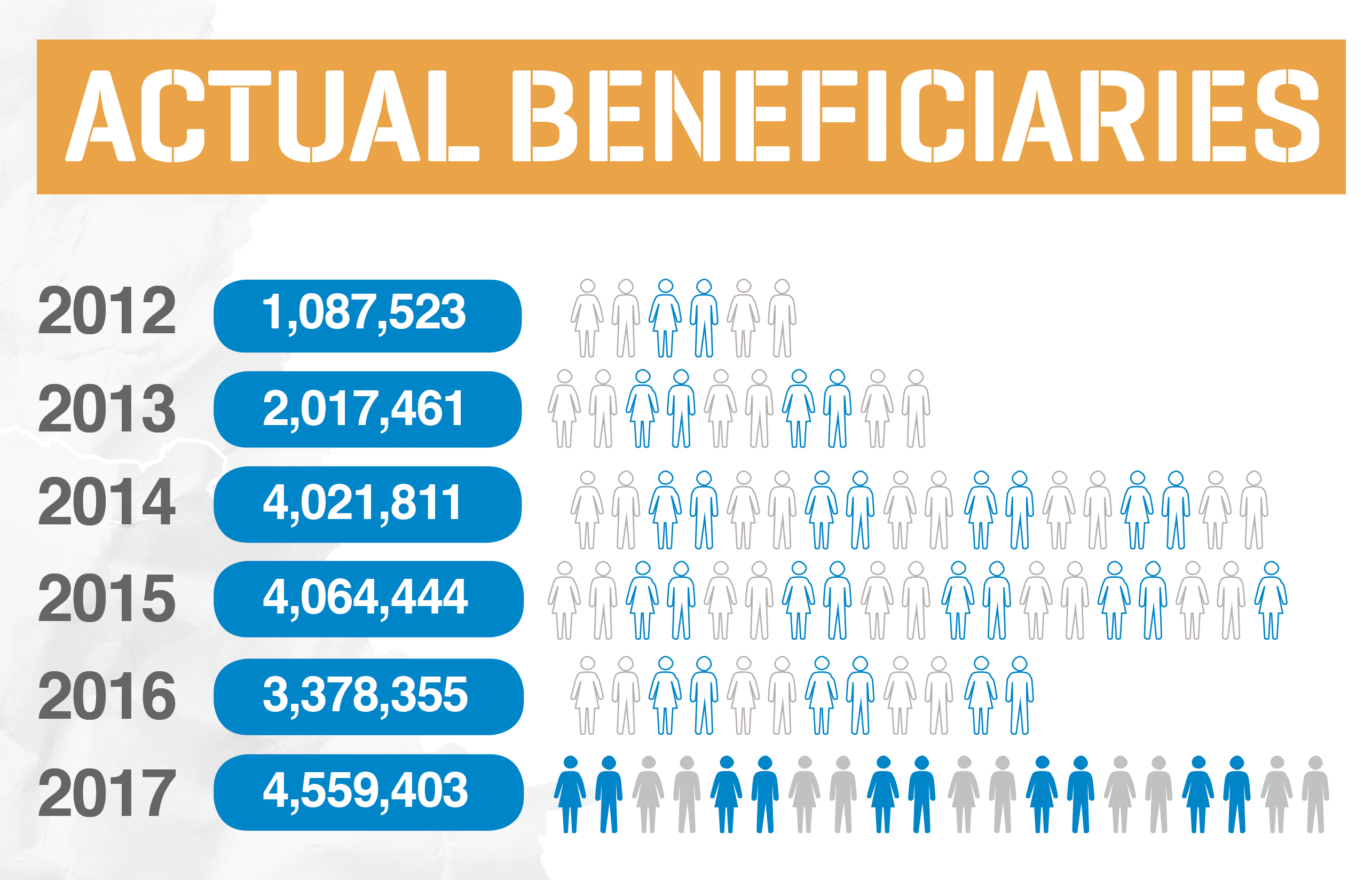 ACTUAL BENEFICIARIES

2012 1,087,523

2013 2,017,461

2014 4,021,811

2015 4,064,444

2016 3,378,355

2017 4,559,403